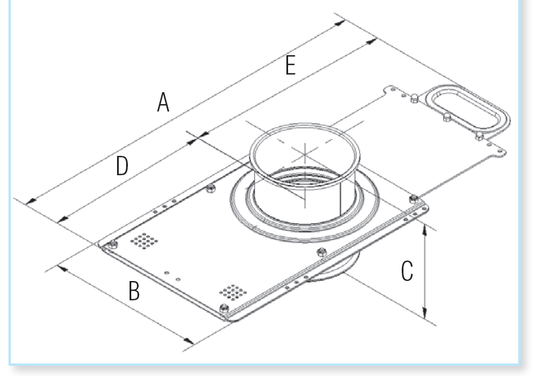 E
A
D
B
C